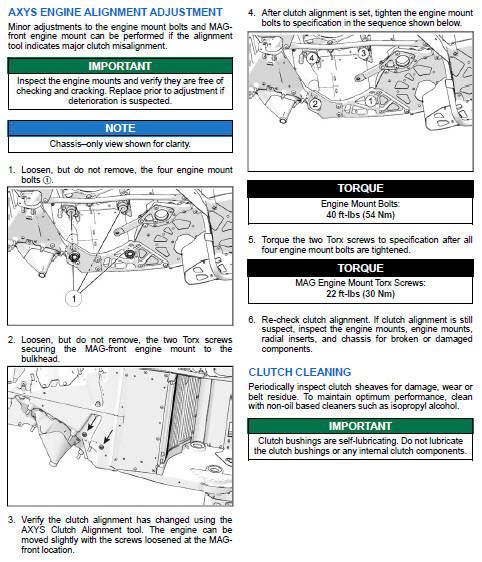 AXYS ENGINE ALIGNMENT ADJUSTMENT

Minor adjustments to the engine mount bolts and MAG-front engine mount can be performed if the alignment tool indicates major clutch misalignment.

IMPORTANT

Inspect the engine mounts and verify they are free of checking and cracking. Replace prior to adjustment if deterioration is suspected.

NOTE

Chassis–only view shown for clarity.

1. Loosen, but do not remove, the four engine mount bolts ①.

1

2. Loosen, but do not remove, the two Torx screws securing the MAG-front engine mount to the bulkhead.

3. Verify the clutch alignment has changed using the AXYS Clutch Alignment tool. The engine can be moved slightly with the screws loosened at the MAG-front location.

4. After clutch alignment is set, tighten the engine mount bolts to specification in the sequence shown below.

4
3
2
1

TORQUE

Engine Mount Bolts:
40 ft-lbs (54 Nm)

5. Torque the two Torx screws to specification after all four engine mount bolts are tightened.

TORQUE

MAG Engine Mount Torx Screws:
22 ft-lbs (30 Nm)

6. Re-check clutch alignment. If clutch alignment is still suspect, inspect the engine mounts, engine mounts, radial inserts, and chassis for broken or damaged components.

CLUTCH CLEANING

Periodically inspect clutch sheaves for damage, wear or belt residue. To maintain optimum performance, clean with non-oil based cleaners such as isopropyl alcohol.

IMPORTANT

Clutch bushings are self-lubricating. Do not lubricate the clutch bushings or any internal clutch components.