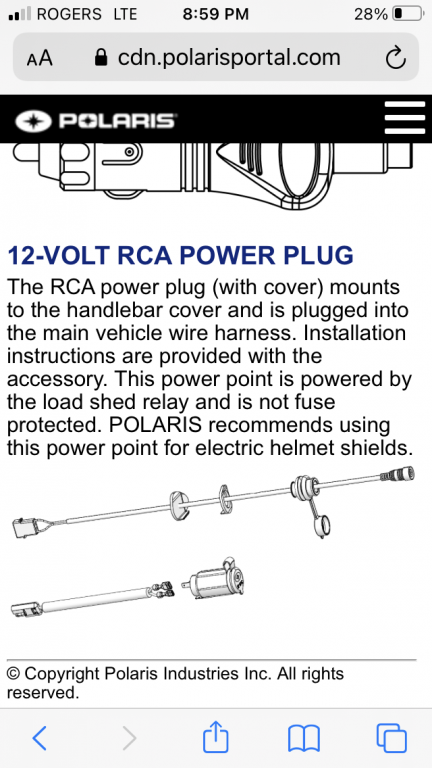 ROGERS LTE 8:59 PM 28%

AA cdn.polarisportal.com

POLARIS

12-VOLT RCA POWER PLUG

The RCA power plug (with cover) mounts to the handlebar cover and is plugged into the main vehicle wire harness. Installation instructions are provided with the accessory. This power point is powered by the load shed relay and is not fuse protected. POLARIS recommends using this power point for electric helmet shields.

© Copyright Polaris Industries Inc. All rights reserved.