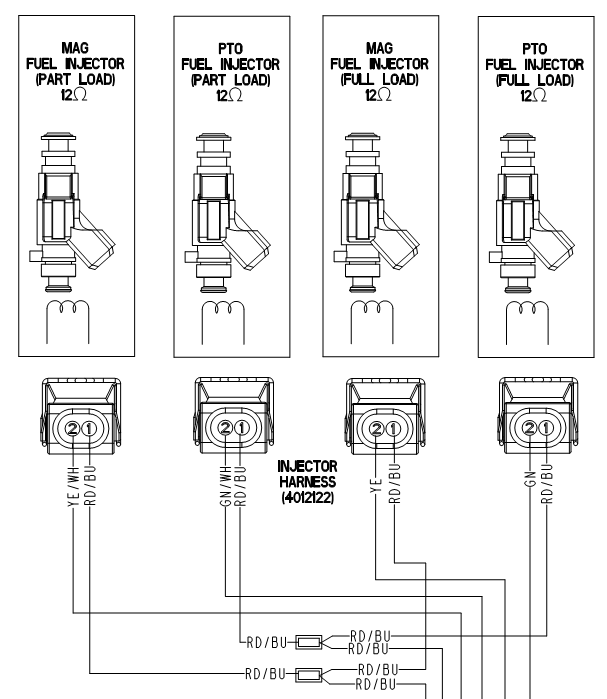 MAG
FUEL INJECTOR
(PART LOAD)
12Ω

PTO
FUEL INJECTOR
(PART LOAD)
12Ω

MAG
FUEL INJECTOR
(FULL LOAD)
12Ω

PTO
FUEL INJECTOR
(FULL LOAD)
12Ω

2 1
YE/WH
RD/BU

2 1
GN/WH
RD/BU

INJECTOR
HARNESS
(4012122)

2 1
YE
RD/BU

2 1
GN
RD/BU

RD/BU
RD/BU
RD/BU

RD/BU
RD/BU
RD/BU